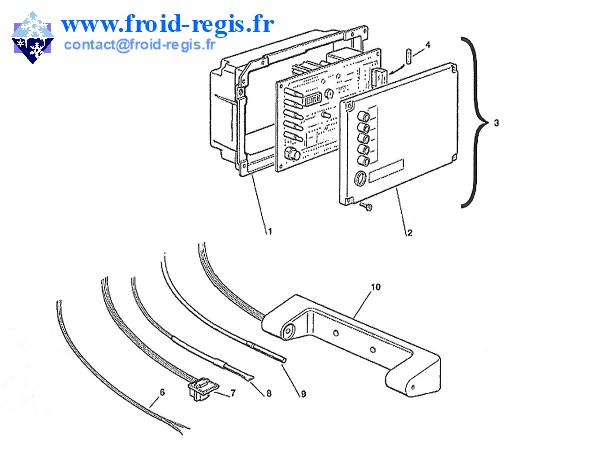 www.froid-regis.fr
contact@froid-regis.fr

4
3
1
2
10
6
7
8
9