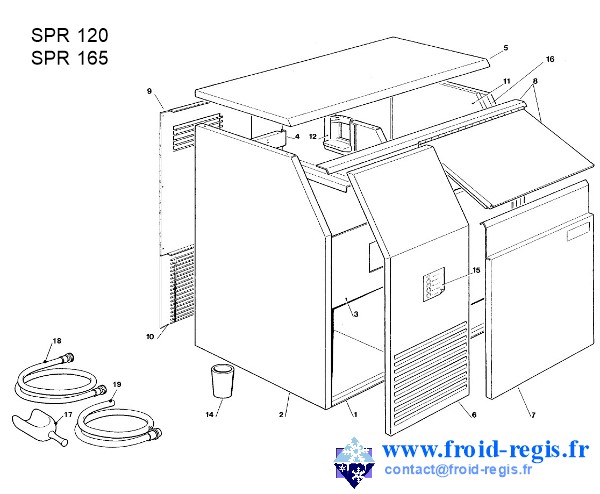 SPR 120
SPR 165

5
16
11
8
9
4
12
15
3
10
18
19
17
14
2
1
6
7

www.froid-regis.fr
contact@froid-regis.fr