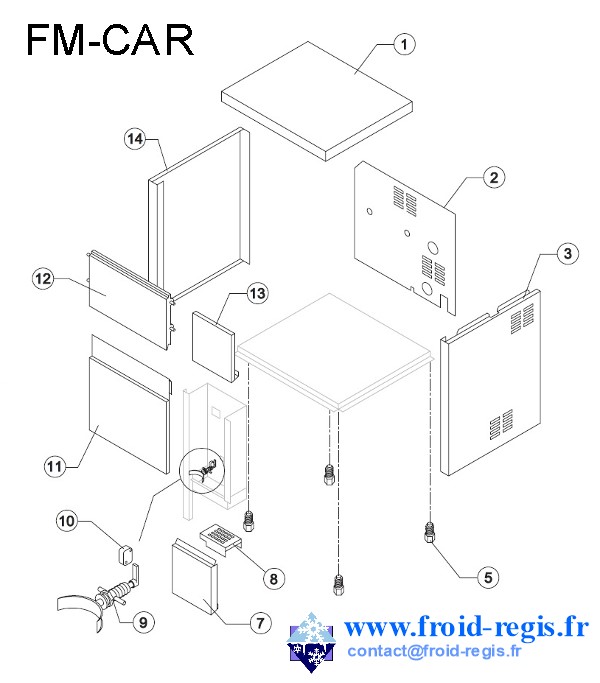 FM-CAR

1
14
2
3
12
13
11
10
8
5
9
7

www.froid-regis.fr
contact@froid-regis.fr