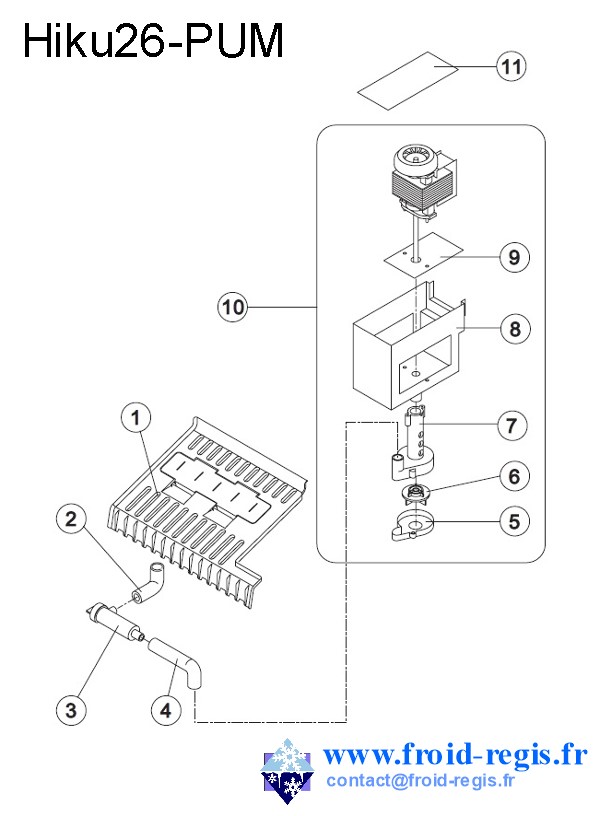 Hiku26-PUM

11
9
10
8
1
7
6
2
5
3
4

www.froid-regis.fr
contact@froid-regis.fr