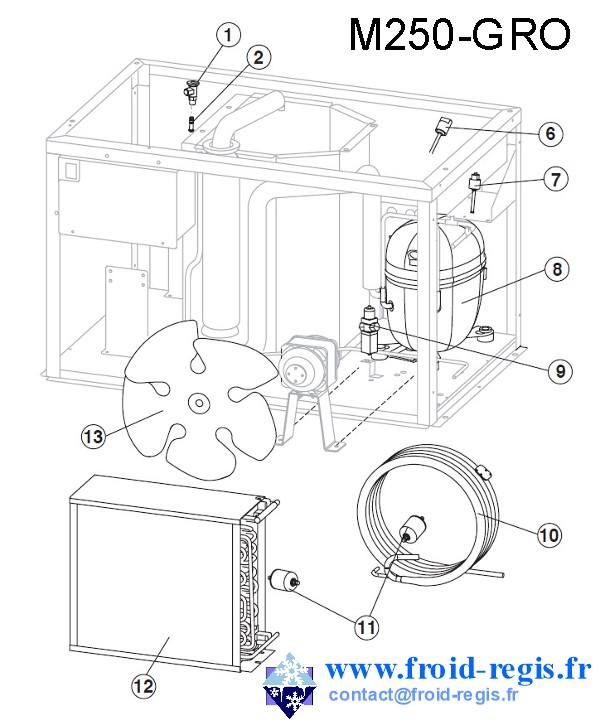 M250-GRO

1
2
6
7
8
9
13
10
11
12

www.froid-regis.fr
contact@froid-regis.fr