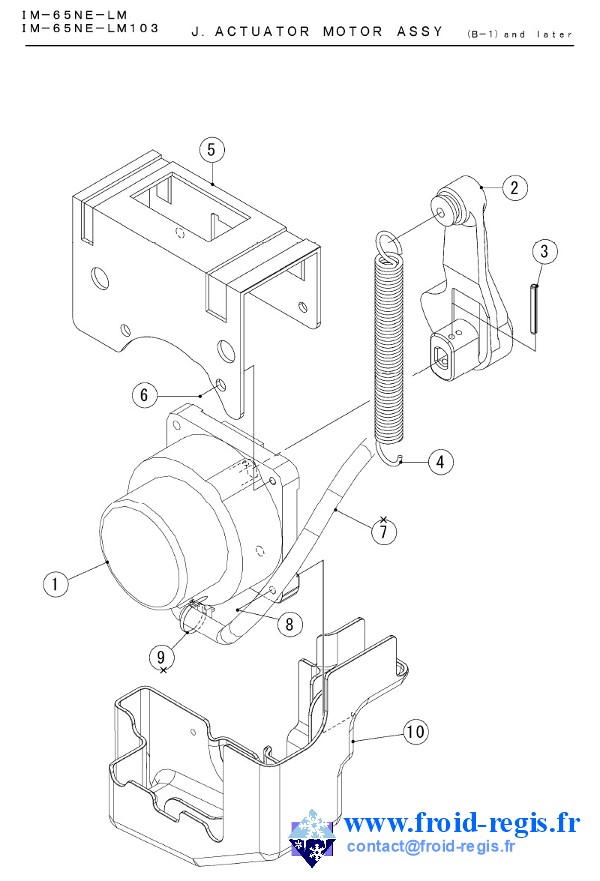 IM-65NE-LM
IM-65NE-LM103
J. ACTUATOR MOTOR ASSY
(B-1) and later

5
2
3
6
4
7
1
8
9
10

www.froid-regis.fr
contact@froid-regis.fr