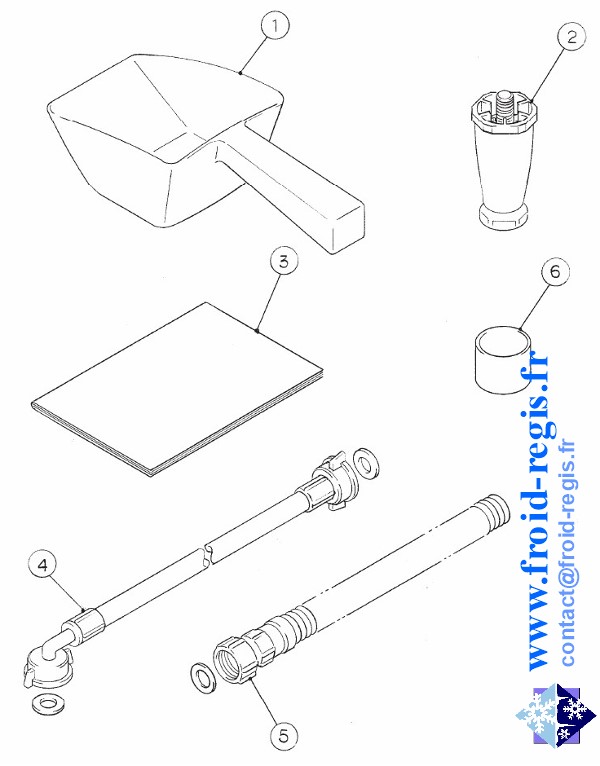 1
2
3
6
4
5
www.froid-regis.fr
contact@froid-regis.fr