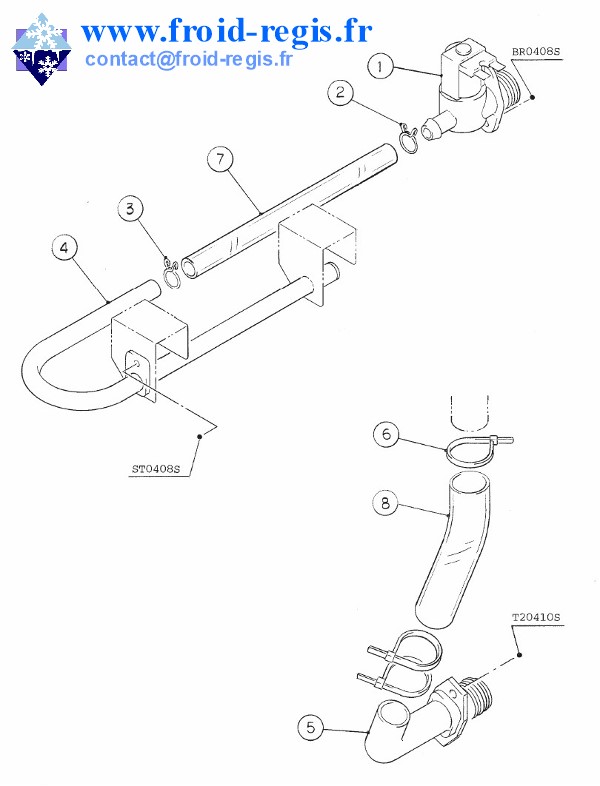 www.froid-regis.fr
contact@froid-regis.fr

1
BR0408S
2
7
3
4
ST0408S
6
8
T20410S
5