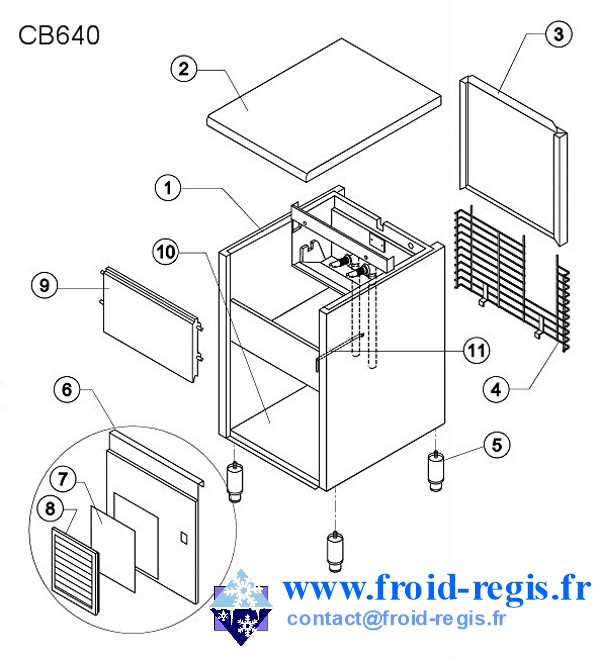 CB640

2

3

1

10

9

11

4

6

5

7

8

www.froid-regis.fr
contact@froid-regis.fr