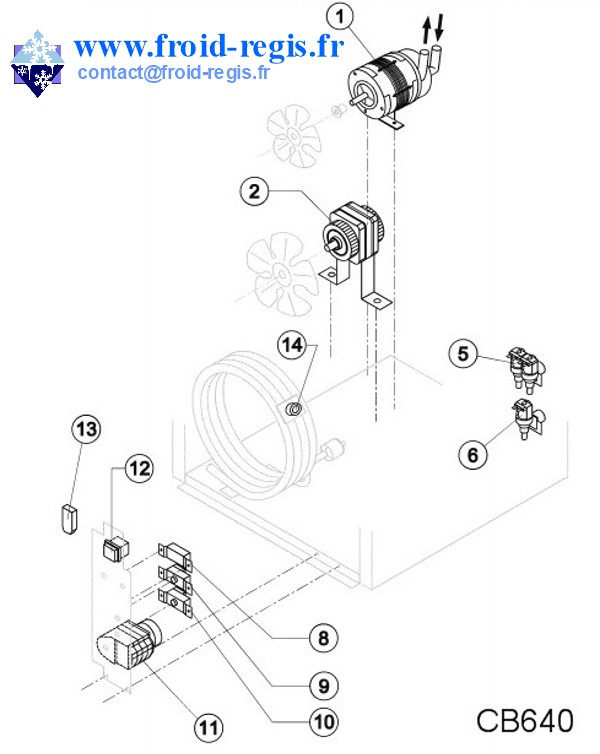 www.froid-regis.fr
contact@froid-regis.fr

1
2
14
5
6
13
12
8
9
10
11
CB640