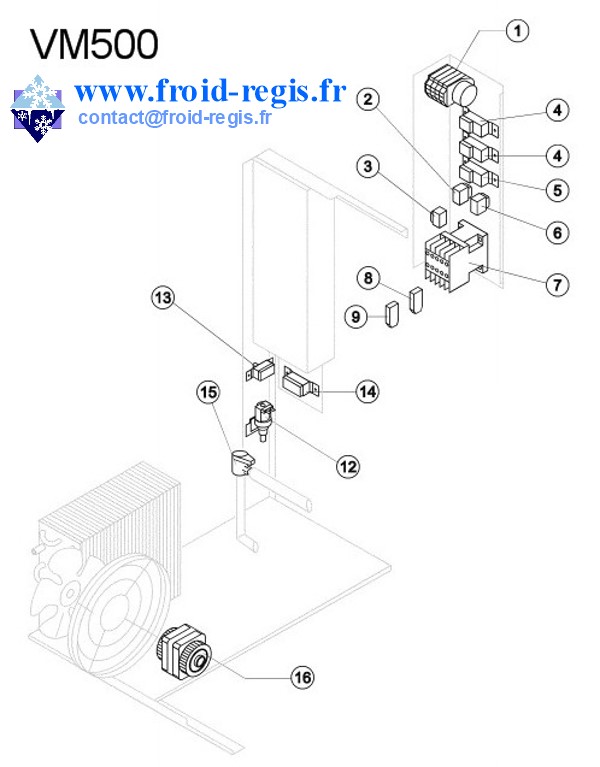 VM500

www.froid-regis.fr
contact@froid-regis.fr

1
2
4
4
3
5
6
7
8
9
13
14
15
12
16