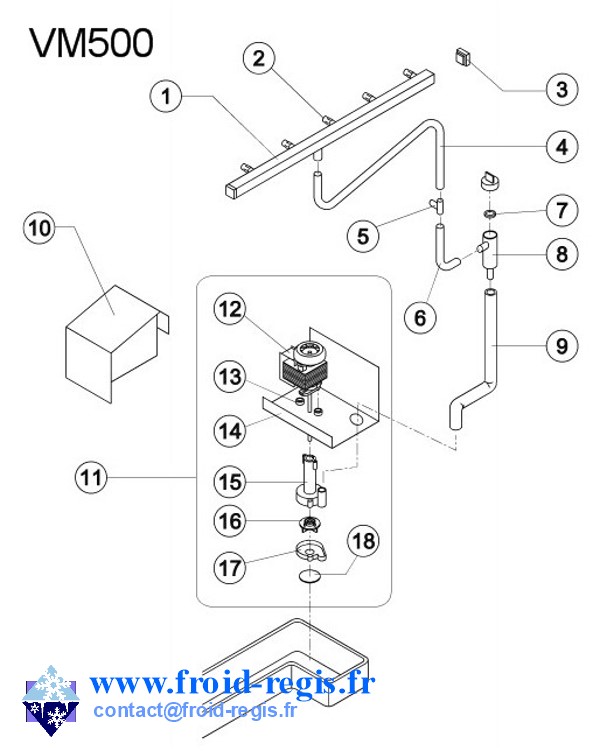 VM500

1
2
3
4
5
6
7
8
9
10
11
12
13
14
15
16
17
18

www.froid-regis.fr
contact@froid-regis.fr