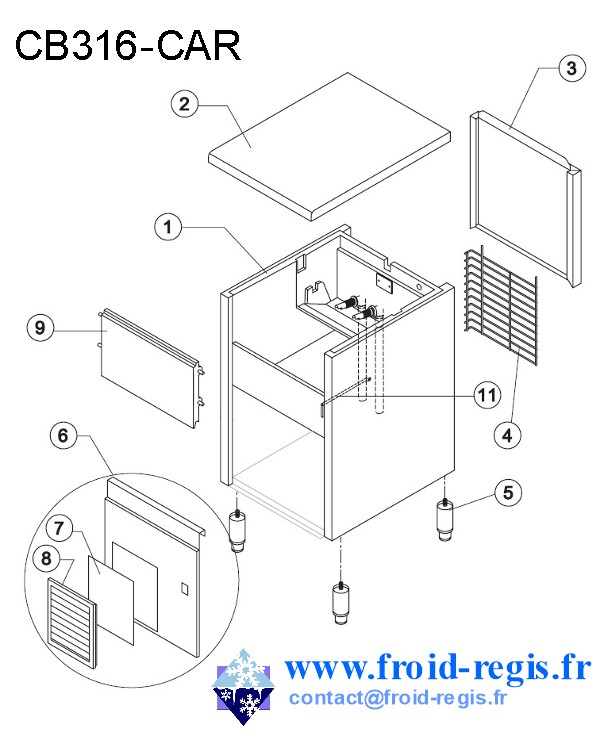 CB316-CAR

2

3

1

9

11

4

6

5

7

8

www.froid-regis.fr
contact@froid-regis.fr