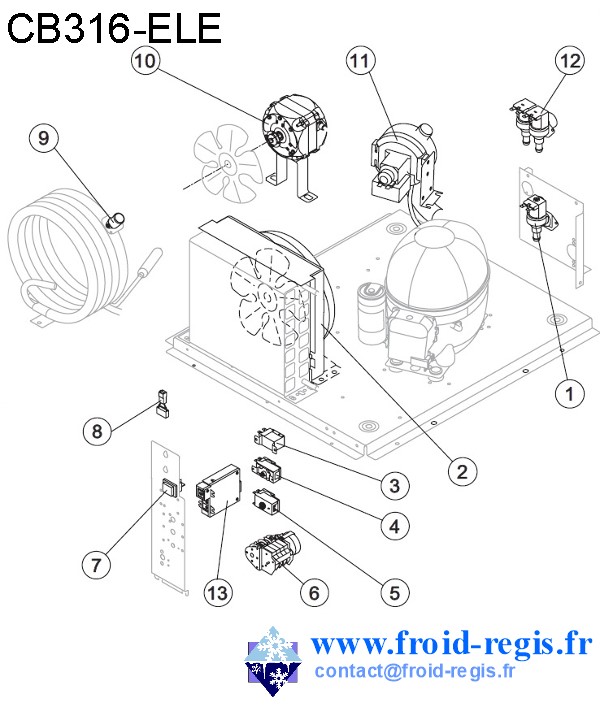 CB316-ELE

10

11

12

9

1

8

2

3

4

7

5

13

6

www.froid-regis.fr
contact@froid-regis.fr