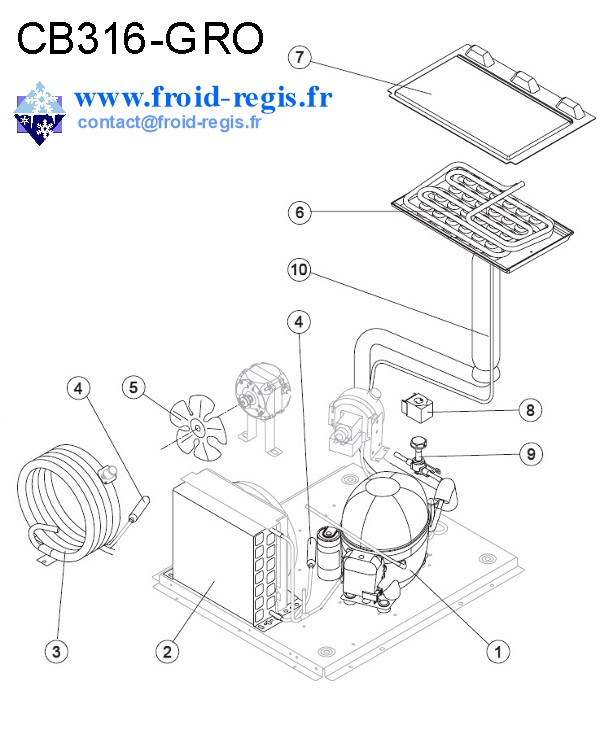 CB316-GRO

www.froid-regis.fr
contact@froid-regis.fr

7
6
10
4
4
5
8
9
3
2
1