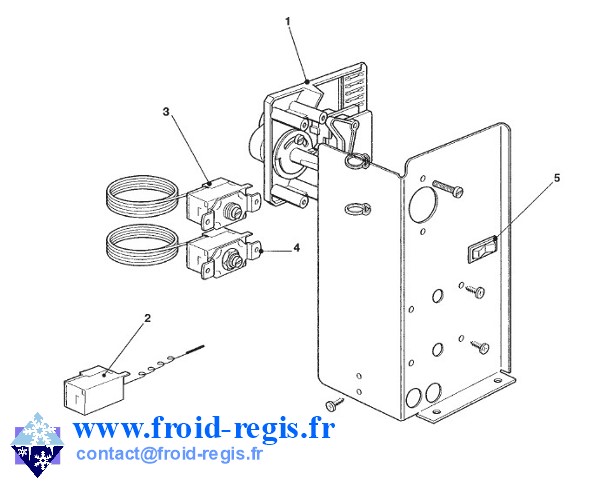 1
3
5
4
2
www.froid-regis.fr
contact@froid-regis.fr