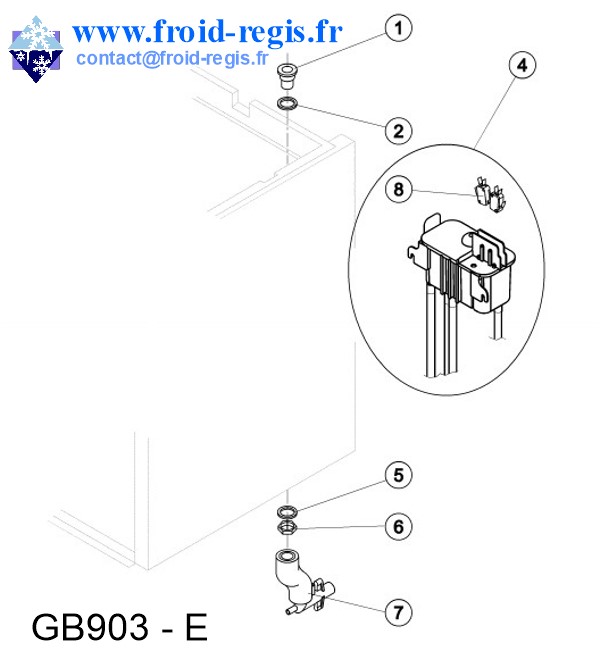 www.froid-regis.fr
contact@froid-regis.fr

1
2
4
8
5
6
7

GB903 - E