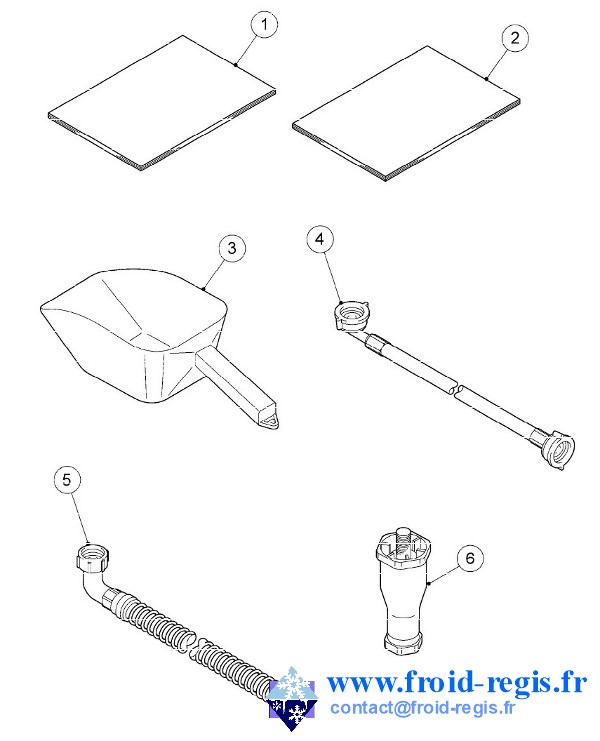 1
2
3
4
5
6
www.froid-regis.fr
contact@froid-regis.fr