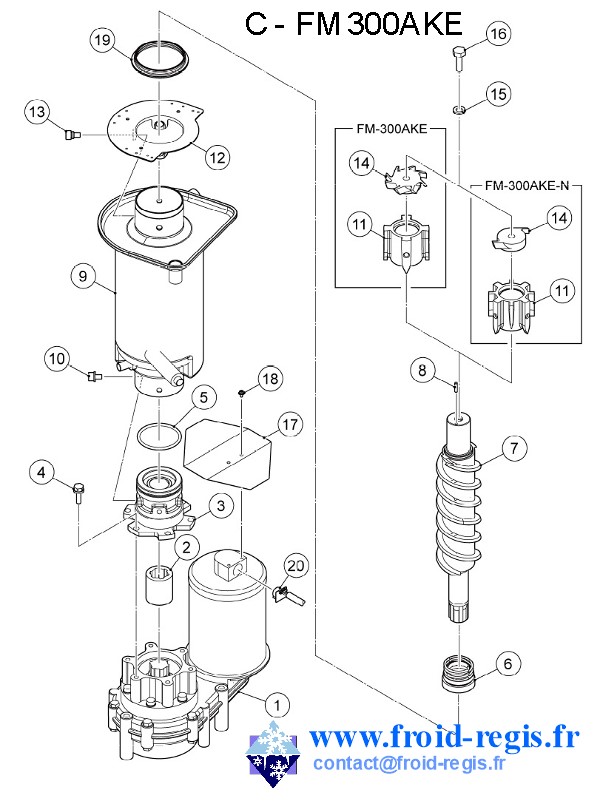 C - FM 300AKE

19
13
12
9
10
5
18
17
4
3
2
20
1

16
15
FM-300AKE
14
11
FM-300AKE-N
14
11
8
7
6

www.froid-regis.fr
contact@froid-regis.fr