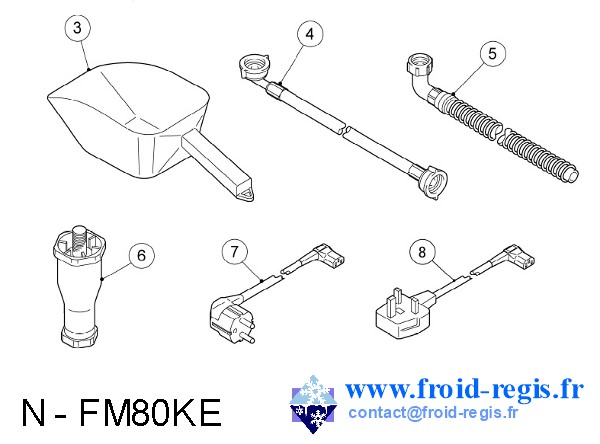 3

4

5

6

7

8

N - FM80KE

www.froid-regis.fr
contact@froid-regis.fr