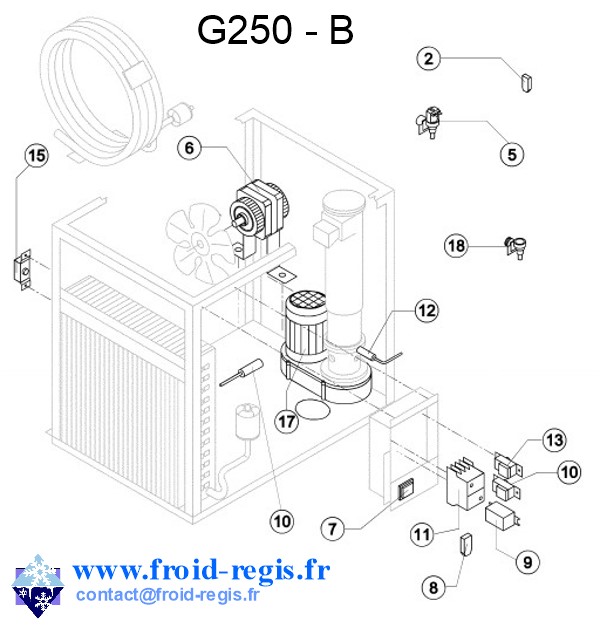 G250 - B

2
5
15
6
18
12
17
13
10
10
7
11
9
8

www.froid-regis.fr
contact@froid-regis.fr