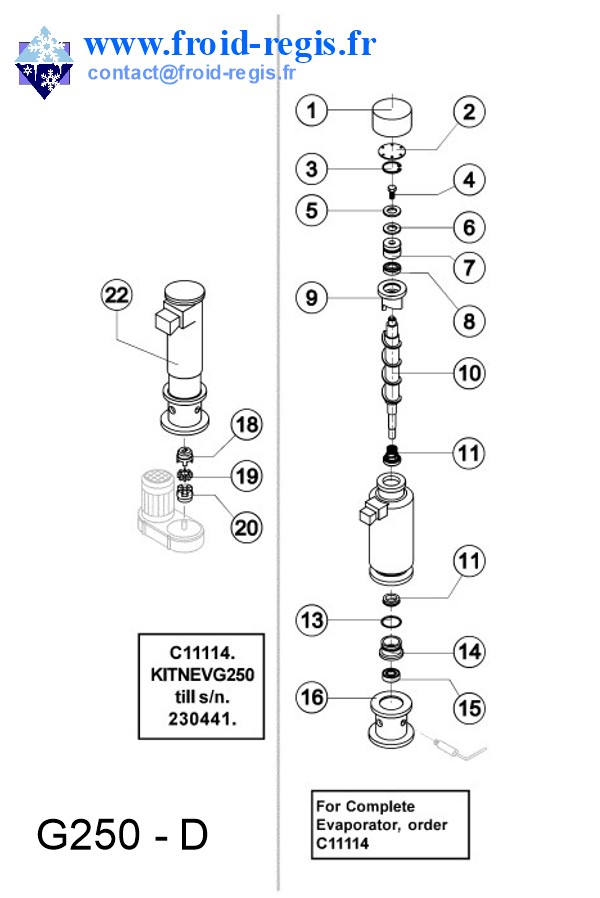 www.froid-regis.fr
contact@froid-regis.fr

22
18
19
20

C11114.
KITNEVG250
till s/n.
230441.

G250 - D

1
2
3
4
5
6
7
8
9
10
11
11
13
14
15
16

For Complete
Evaporator, order
C11114