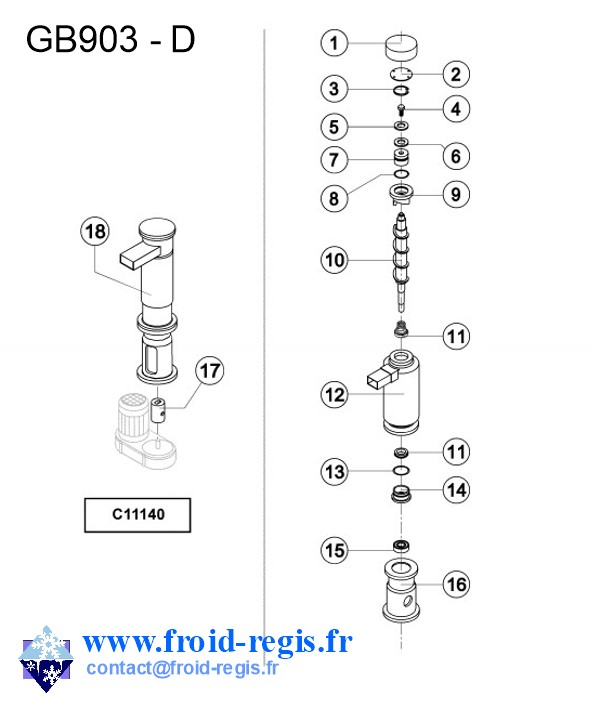 GB903 - D

18

17

C11140

1
2
3
4
5
6
7
8
9
10
11
12
11
13
14
15
16

www.froid-regis.fr
contact@froid-regis.fr