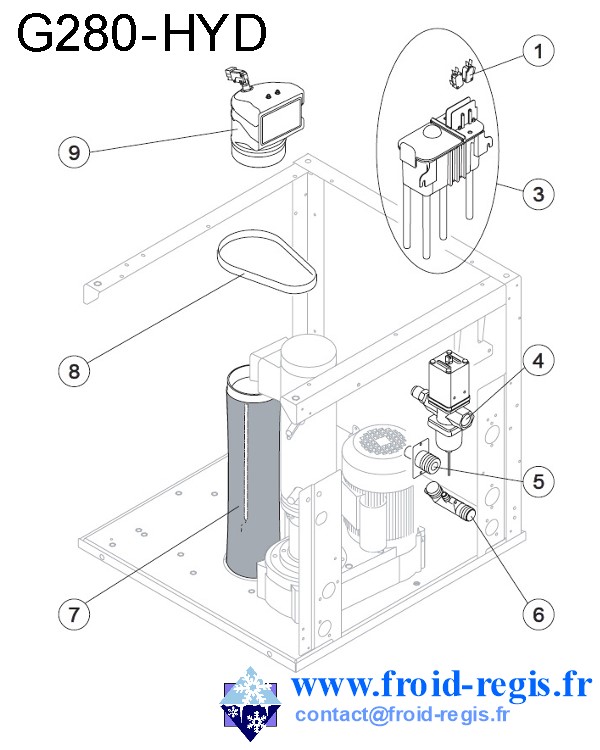 G280-HYD

1

9

3

8

4

5

7

6

www.froid-regis.fr
contact@froid-regis.fr