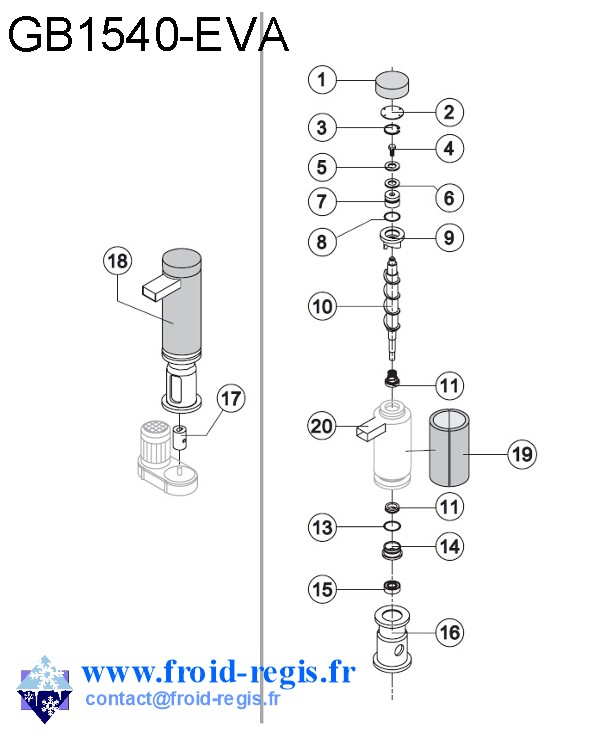 GB1540-EVA

18

17

1
2
3
4
5
6
7
8
9
10
11
20
19
11
13
14
15
16

www.froid-regis.fr
contact@froid-regis.fr