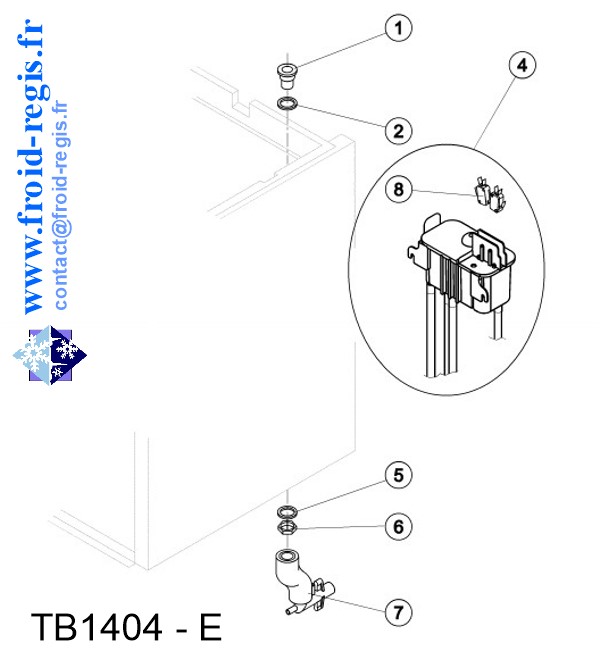 www.froid-regis.fr
contact@froid-regis.fr

1
2
4
8
5
6
7

TB1404 - E