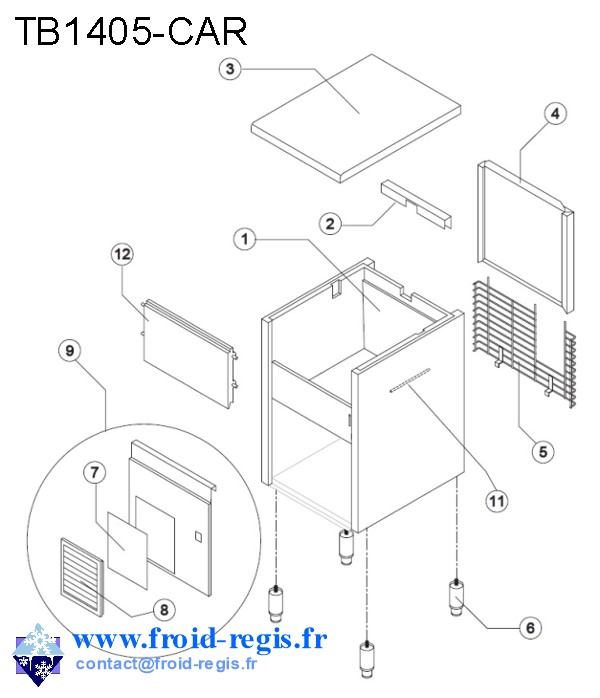 TB1405-CAR

3

4

2

1

12

9

5

11

7

8

6

www.froid-regis.fr
contact@froid-regis.fr