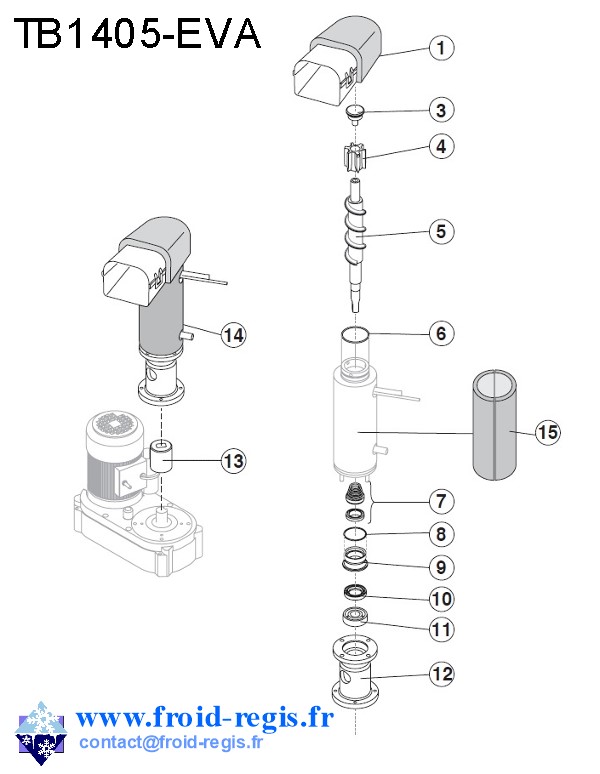 TB1405-EVA

1
3
4
5
14
6
15
13
7
8
9
10
11
12

www.froid-regis.fr
contact@froid-regis.fr