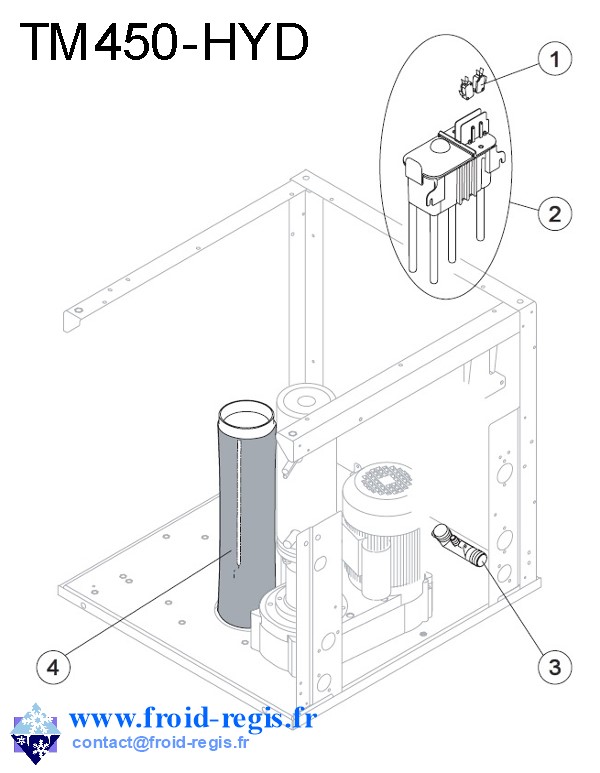 TM450-HYD

1

2

3

4

www.froid-regis.fr
contact@froid-regis.fr