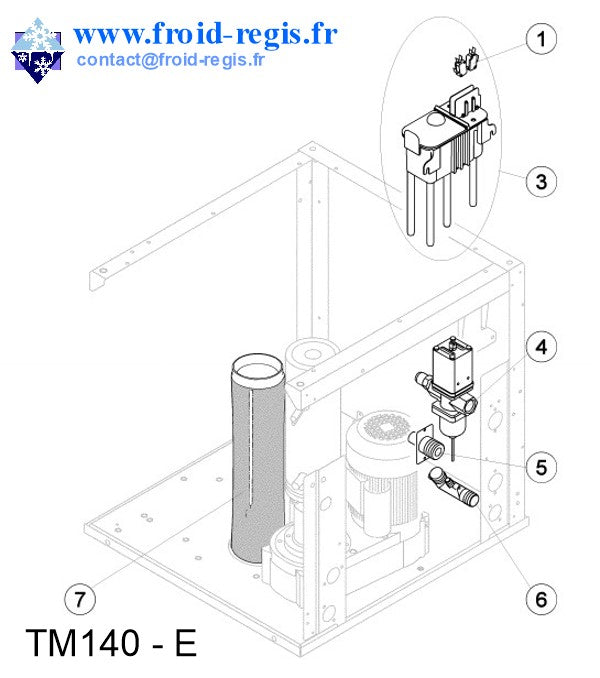 www.froid-regis.fr
contact@froid-regis.fr

1
3
4
5
6
7

TM140 - E