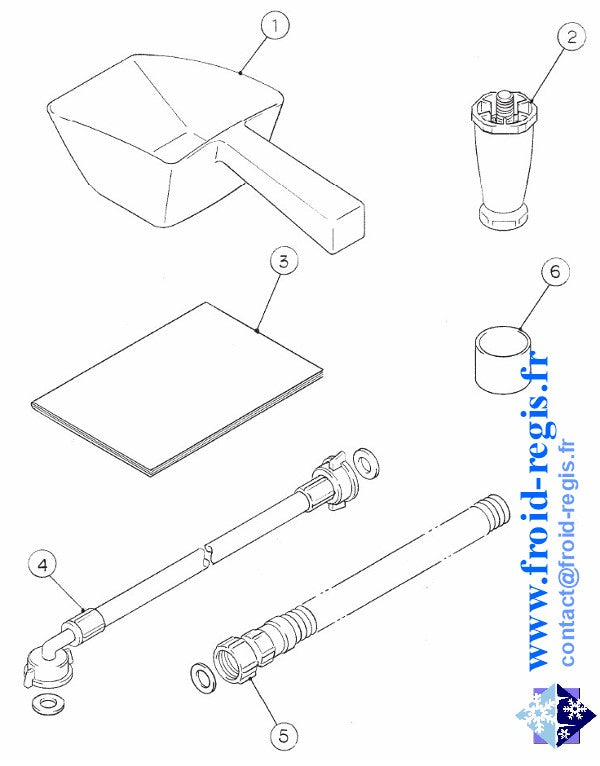 1
2
3
6
4
5
www.froid-regis.fr
contact@froid-regis.fr