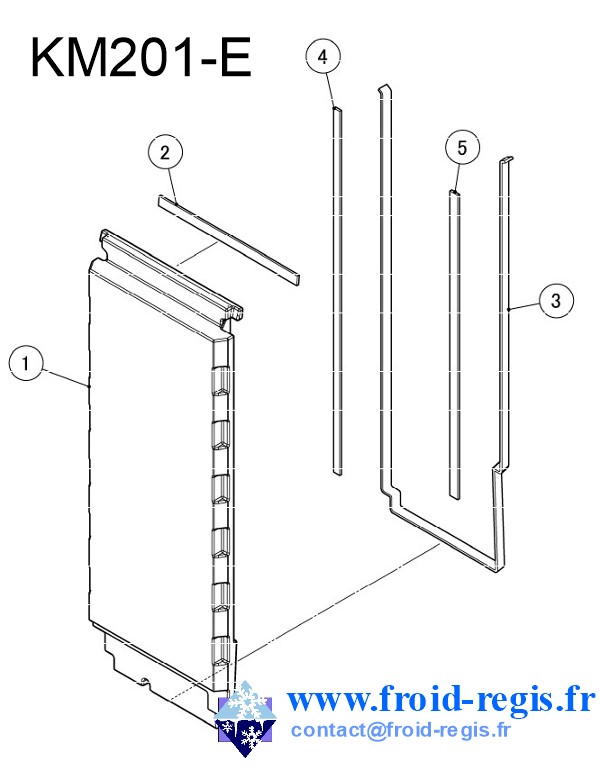 KM201-E

4

2

5

3

1

www.froid-regis.fr
contact@froid-regis.fr