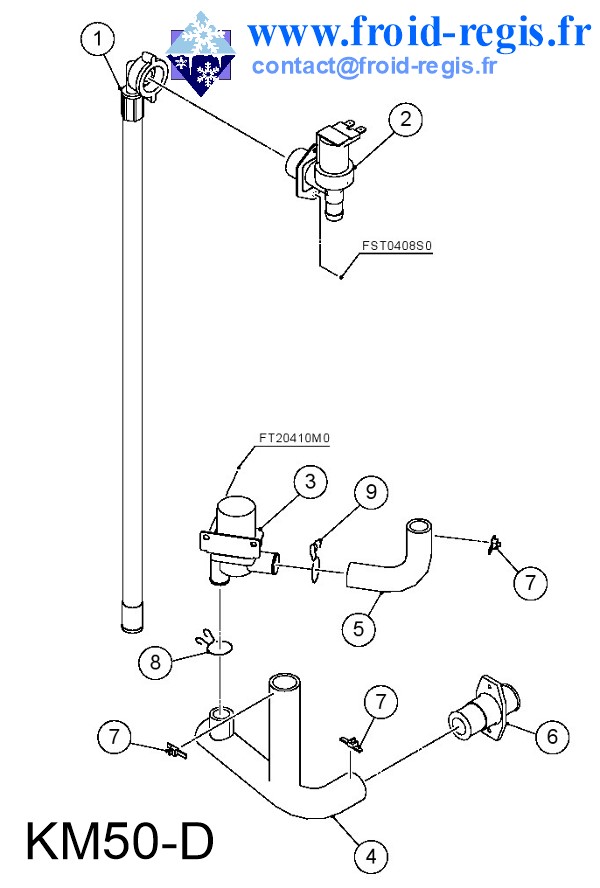 www.froid-regis.fr
contact@froid-regis.fr

1
2
FST0408S0
FT20410M0
3
9
7
5
8
7
7
6
4
KM50-D