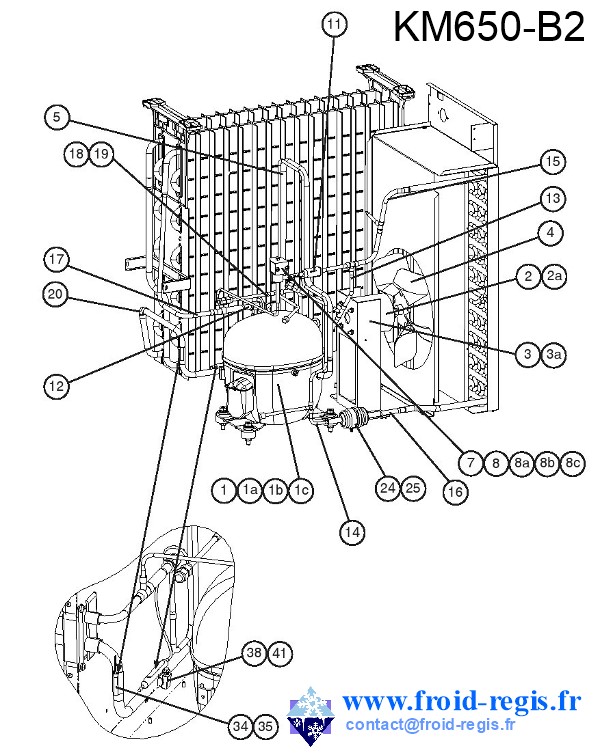 KM650-B2

11

5

18 19

15

13

4

17

2 2a

20

3 3a

12

7 8 8a 8b 8c

1 1a 1b 1c

24 25

16

14

38 41

34 35

www.froid-regis.fr
contact@froid-regis.fr