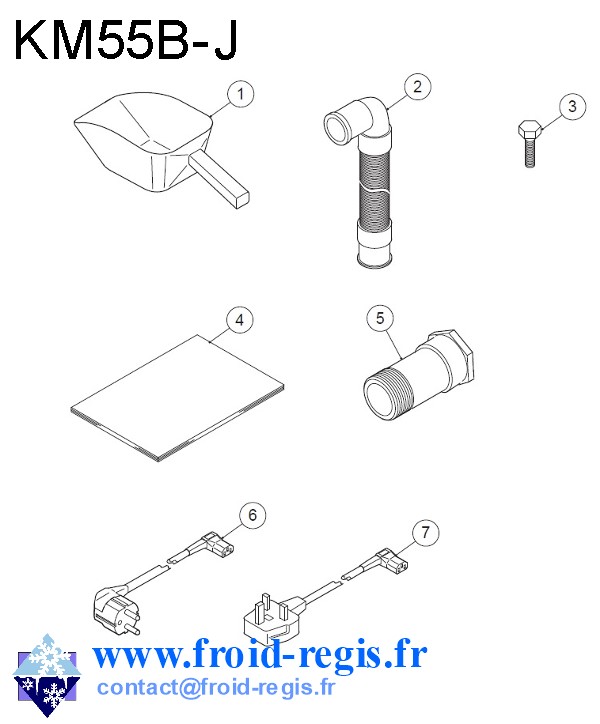 KM55B-J

1

2

3

4

5

6

7

www.froid-regis.fr
contact@froid-regis.fr