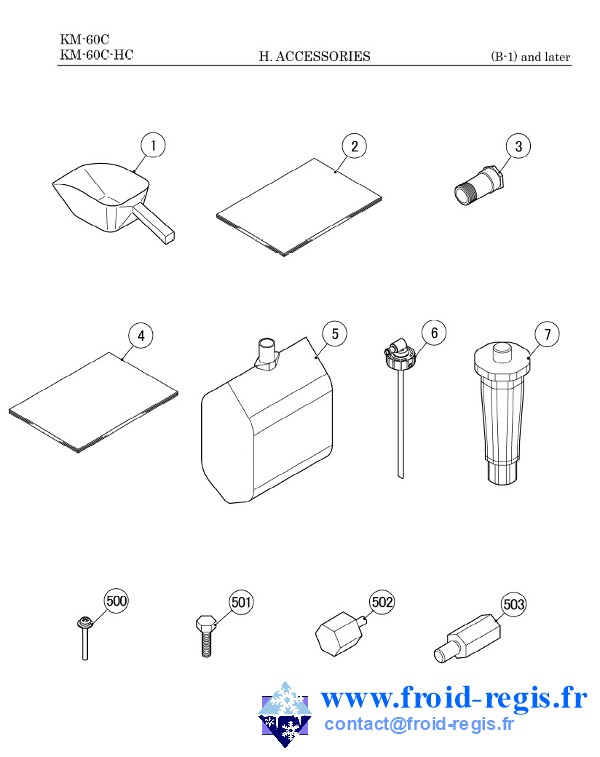 KM-60C
KM-60C-HC H. ACCESSORIES (B-1) and later

1
2
3
4
5
6
7
500
501
502
503

www.froid-regis.fr
contact@froid-regis.fr