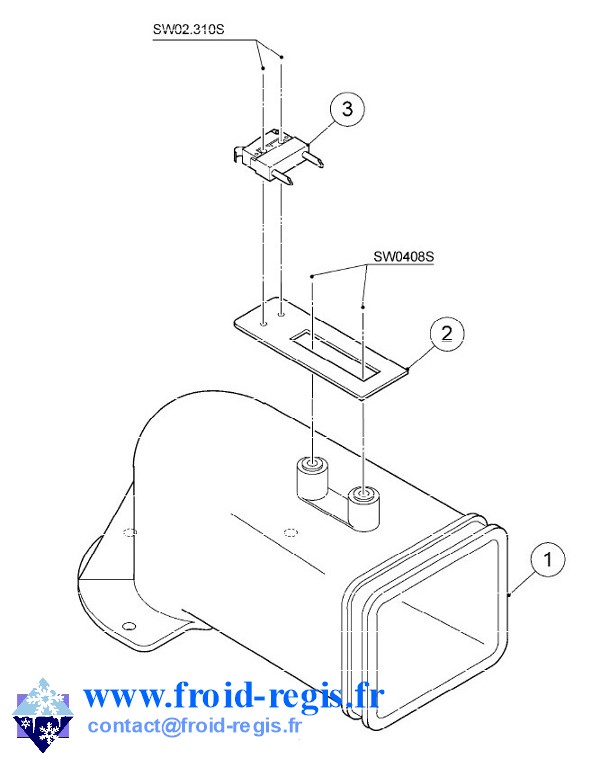 SW02.310S

3

SW0408S

2

1

www.froid-regis.fr
contact@froid-regis.fr