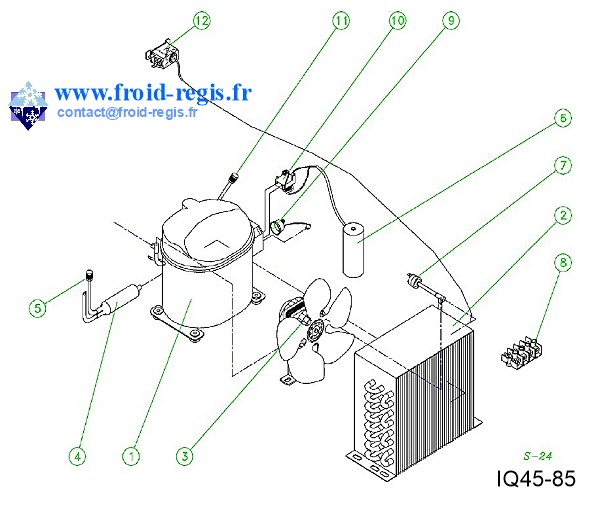 12
11
10
9
www.froid-regis.fr
contact@froid-regis.fr
6
7
2
8
5
4
1
3
S-24
IQ45-85