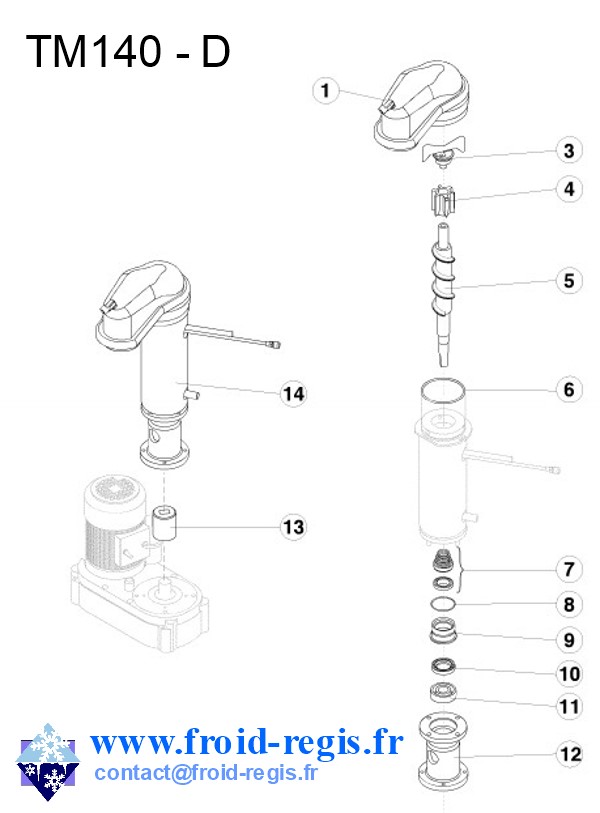 TM140 - D

1

3

4

5

14

6

13

7

8

9

10

11

12

www.froid-regis.fr
contact@froid-regis.fr