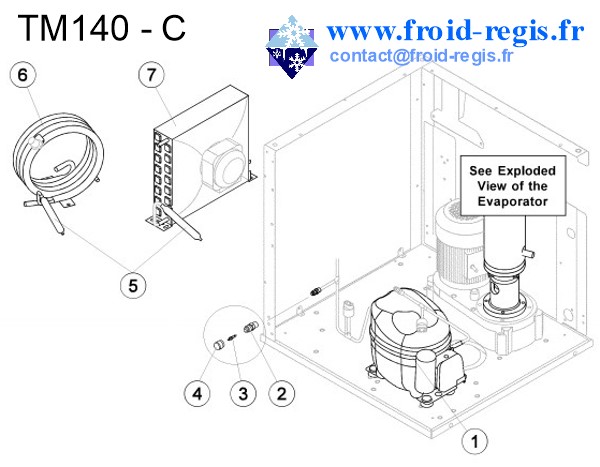 TM140 - C

www.froid-regis.fr
contact@froid-regis.fr

6
7
See Exploded View of the Evaporator
5
4
3
2
1