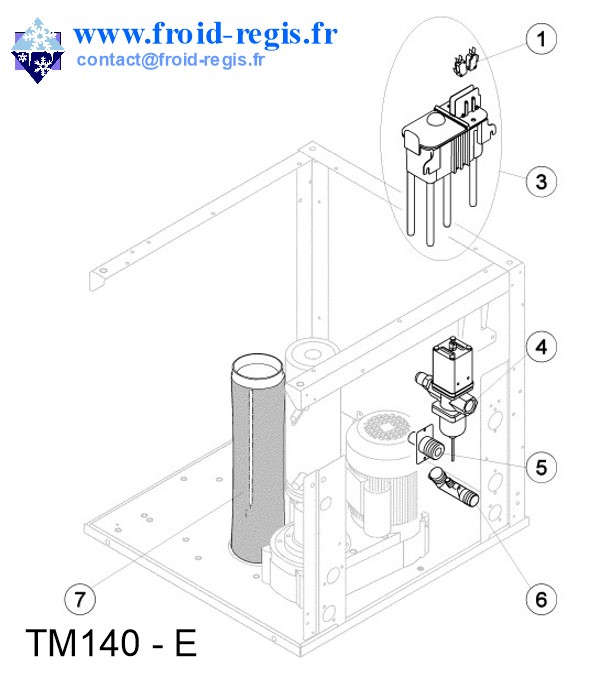 www.froid-regis.fr
contact@froid-regis.fr

1

3

4

5

6

7

TM140 - E